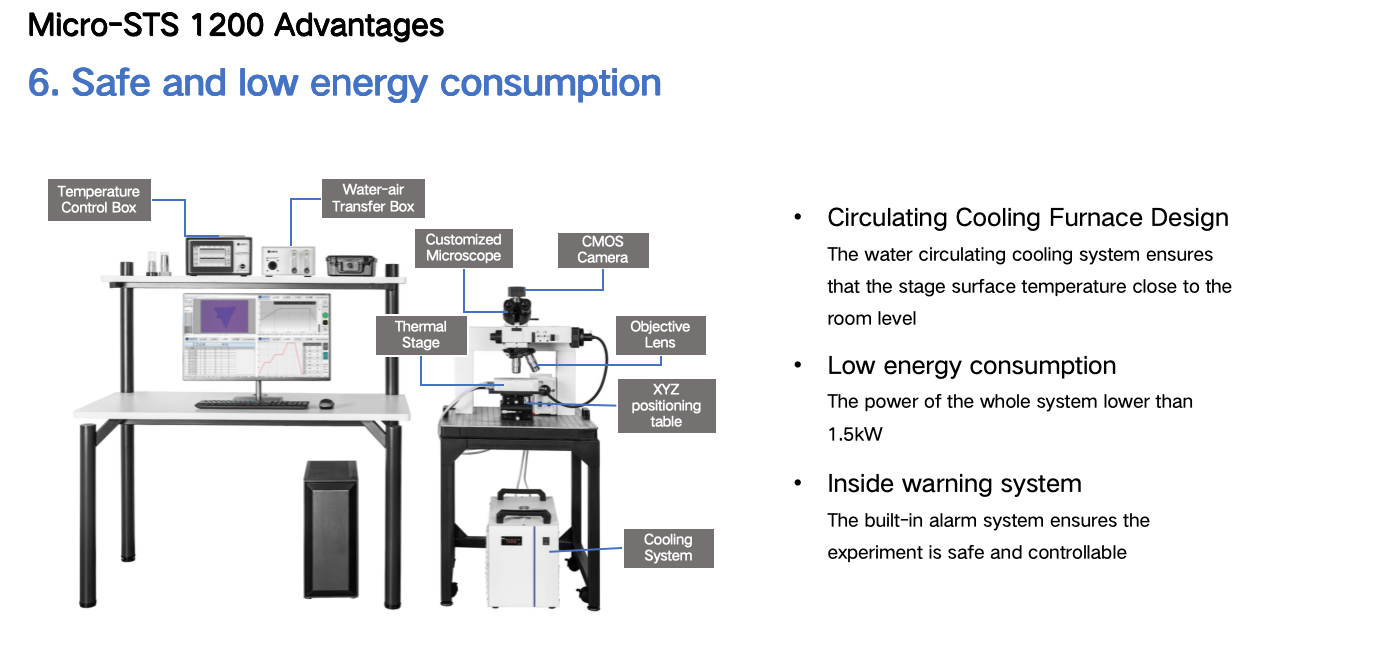 Micro-STS 1200 Advantages

6. Safe and low energy consumption

Temperature Control Box

Water-air Transfer Box

Customized Microscope

CMOS Camera

Thermal Stage

Objective Lens

XYZ positioning table

Cooling System

• Circulating Cooling Furnace Design
The water circulating cooling system ensures that the stage surface temperature close to the room level

• Low energy consumption
The power of the whole system lower than 1.5kW

• Inside warning system
The built-in alarm system ensures the experiment is safe and controllable